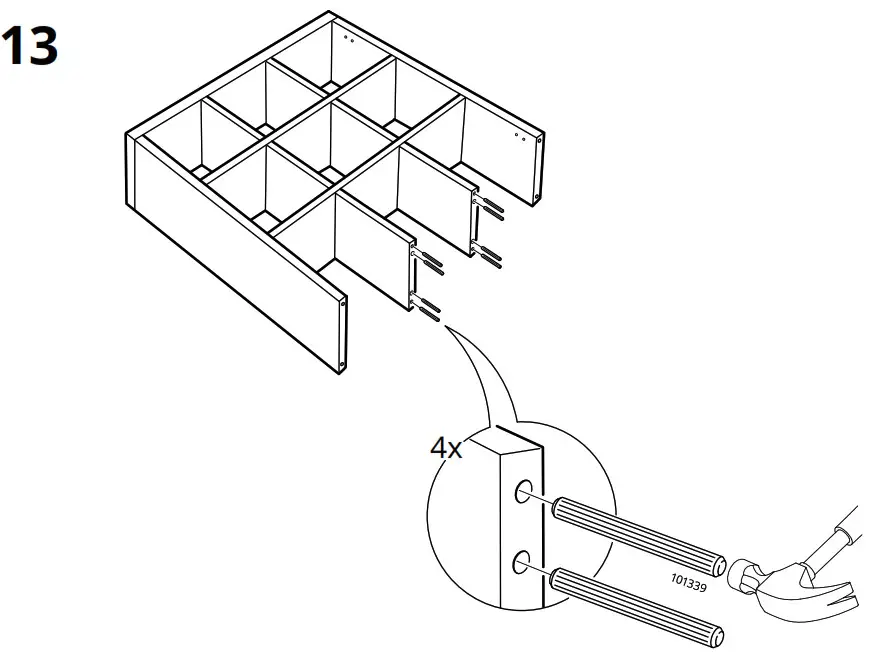 13

4x

101339