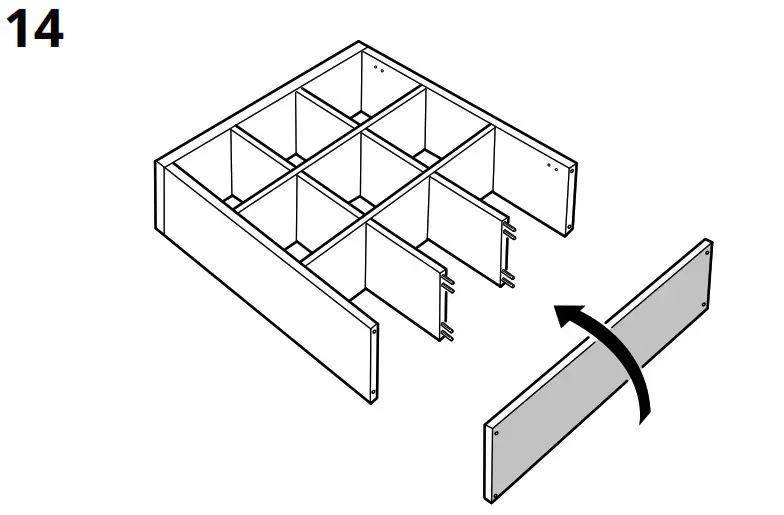 14