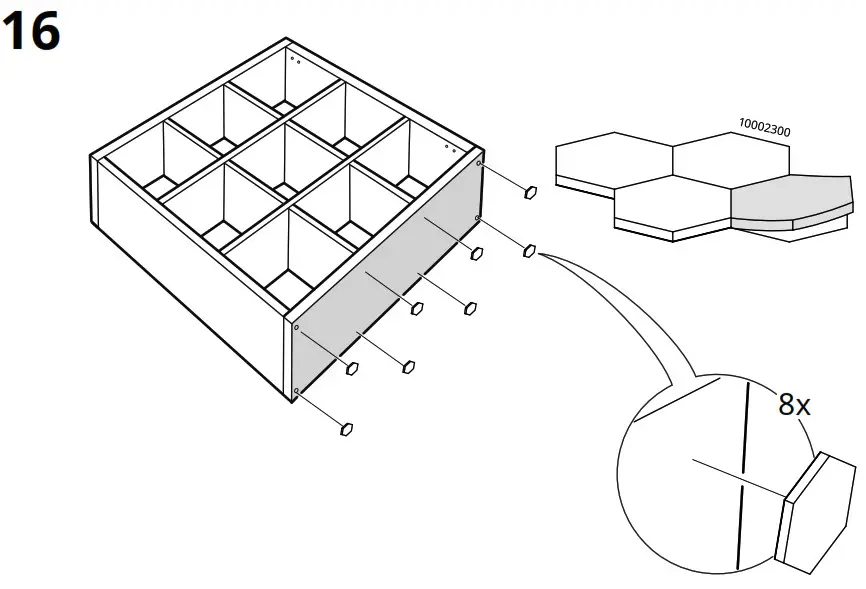 16

10002300

8x