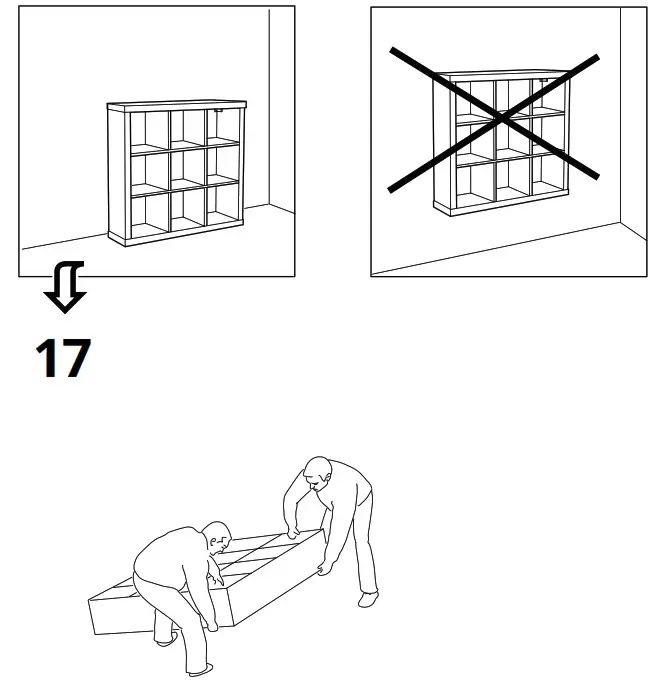 17