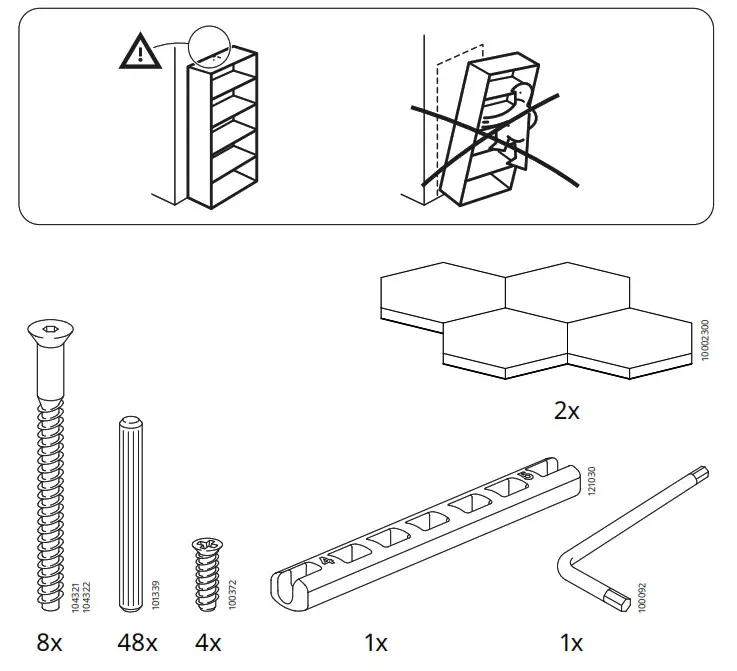 10002300

2x

104321
104322

8x

101339

48x

100372

4x

4

5

121030

1x

100092

1x