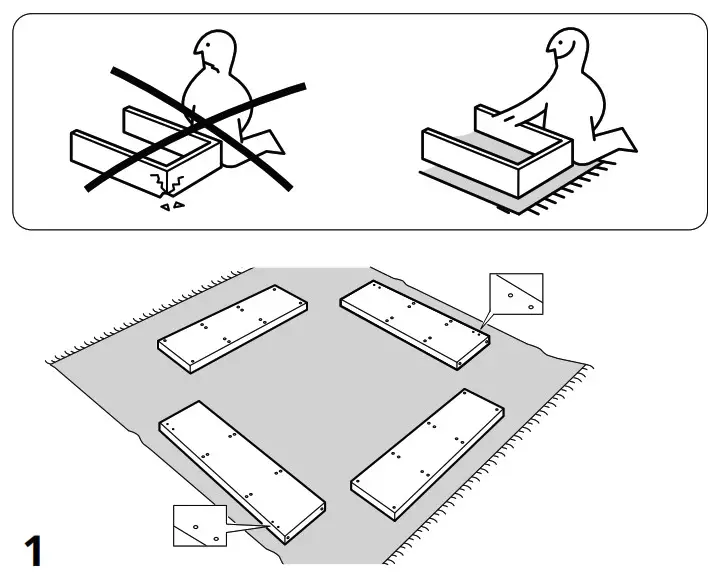 1