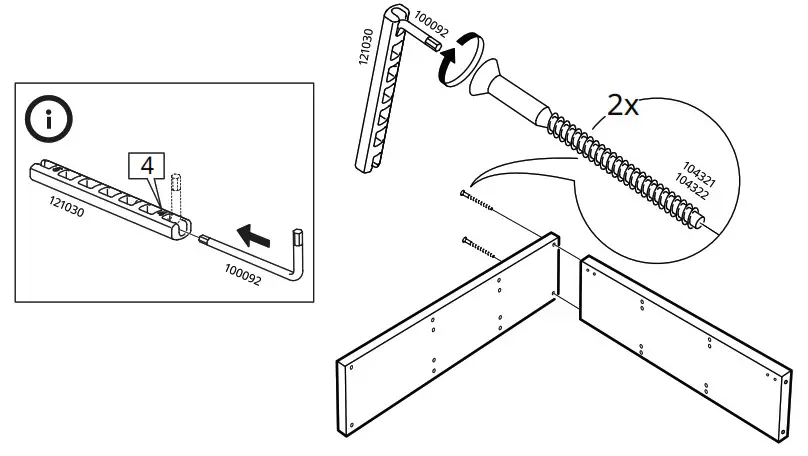 i

4

121030

100092

121030

100092

2x

104321
104322