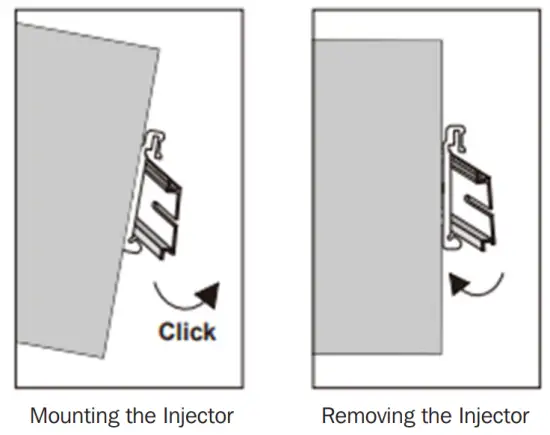 Click

Mounting the Injector

Removing the Injector