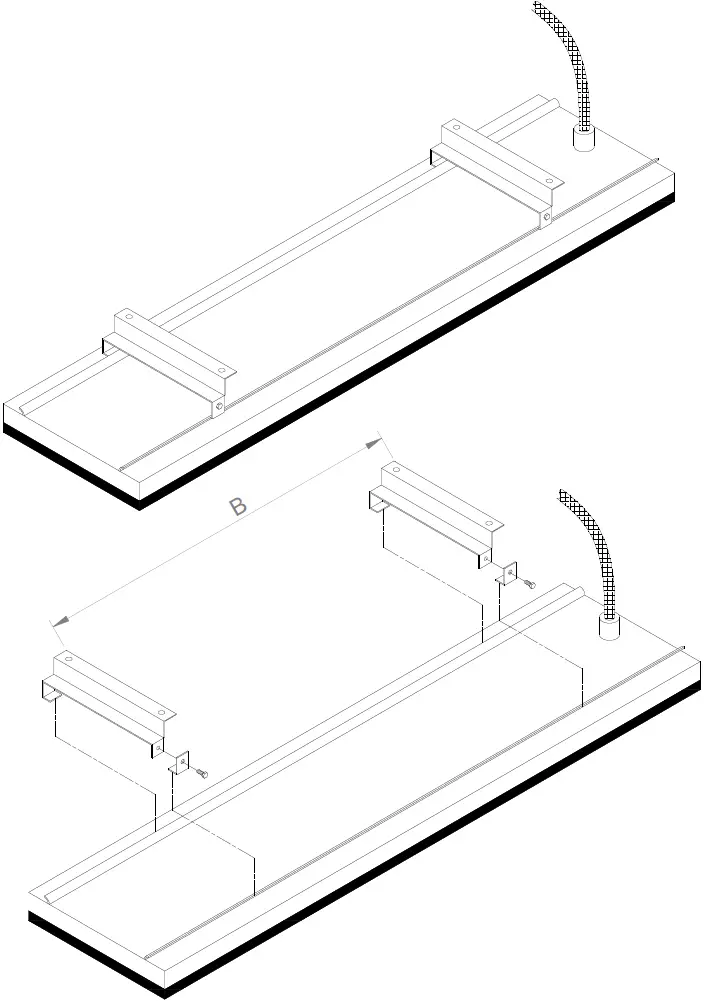 B