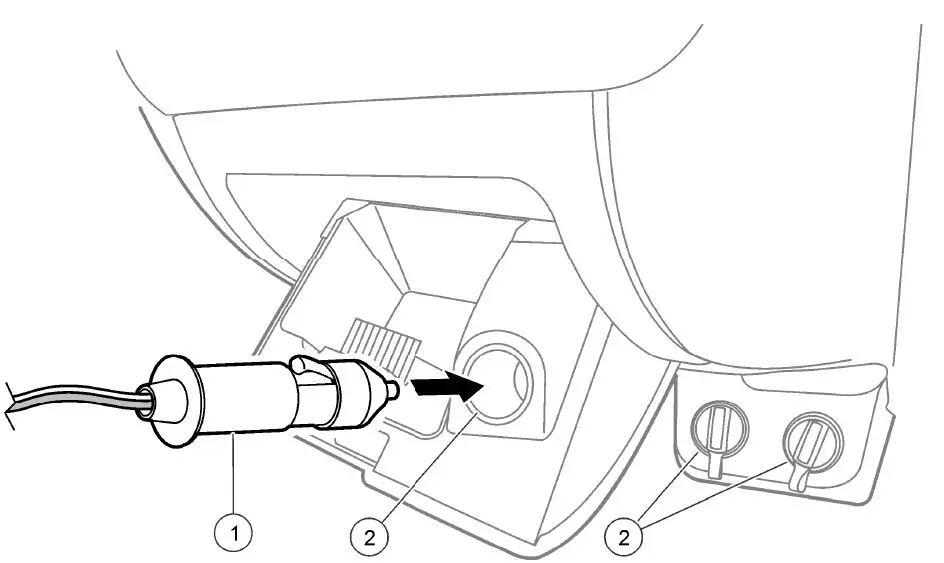 1
2
2