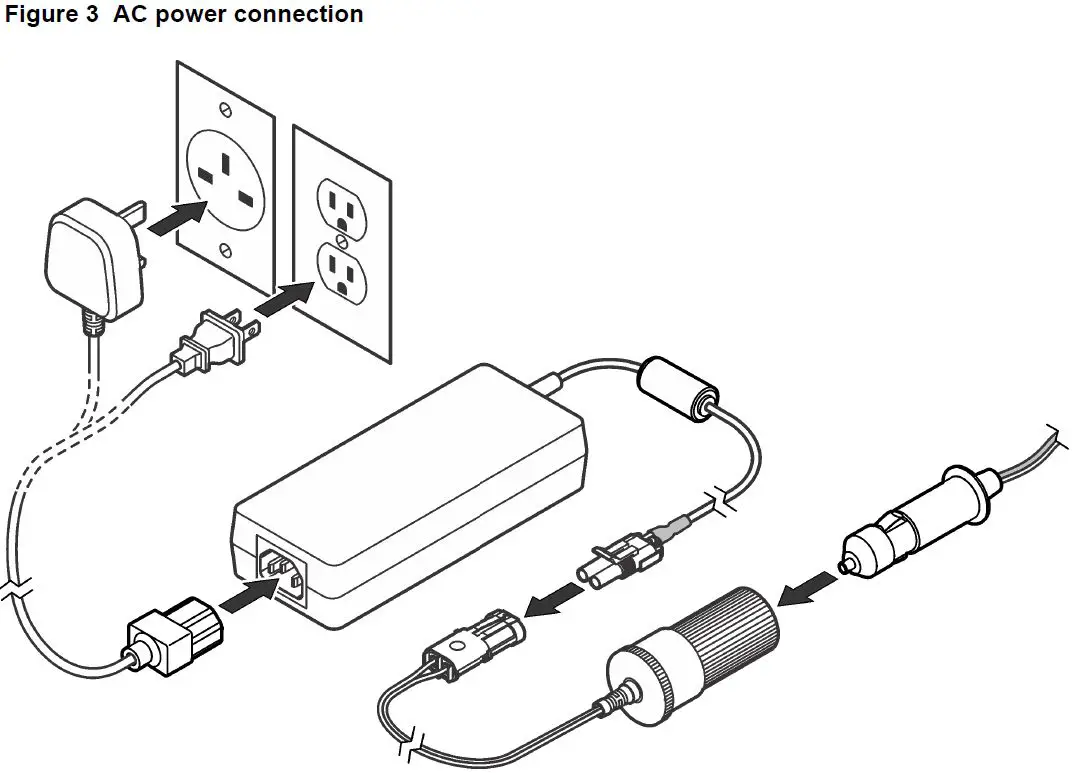 Figure 3 AC power connection