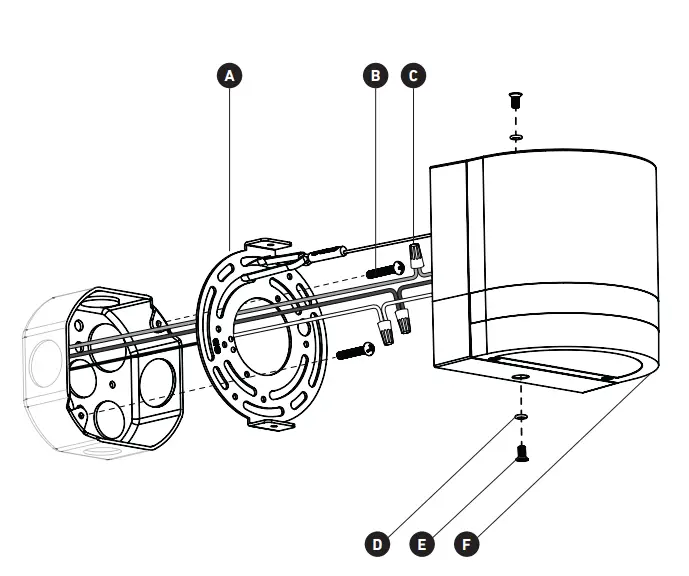 A
B
C
D
E
F