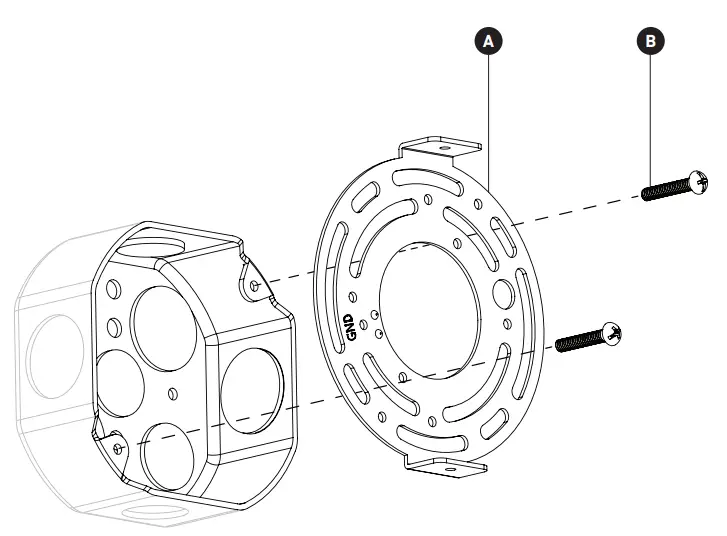 A
B
GND