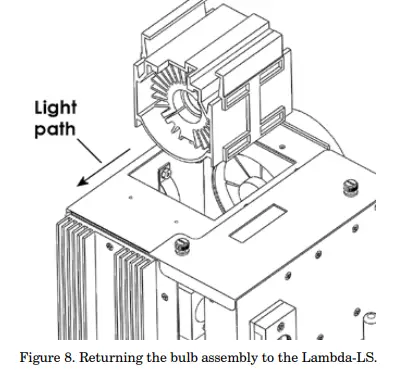 Light path

Figure 8. Returning the bulb assembly to the Lambda-LS.