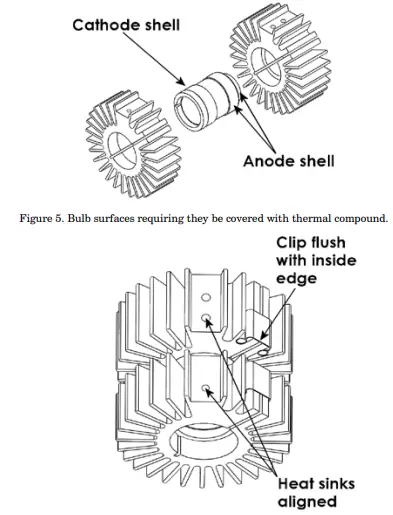 Cathode shell

Anode shell

Figure 5. Bulb surfaces requiring they be covered with thermal compound.

Clip flush with inside edge

Heat sinks aligned