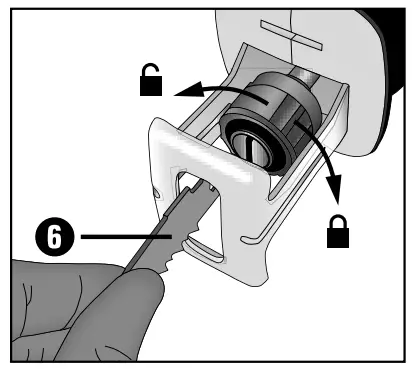 6