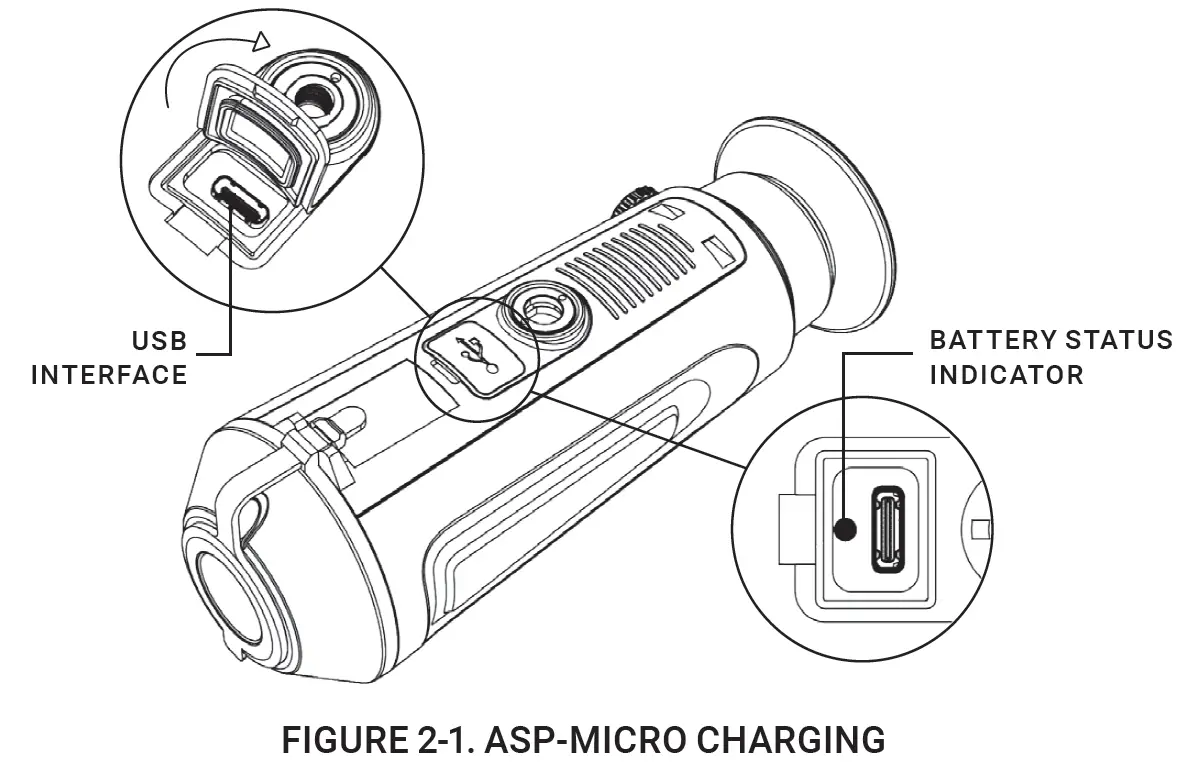 USB
INTERFACE

BATTERY STATUS
INDICATOR

FIGURE 2-1. ASP-MICRO CHARGING