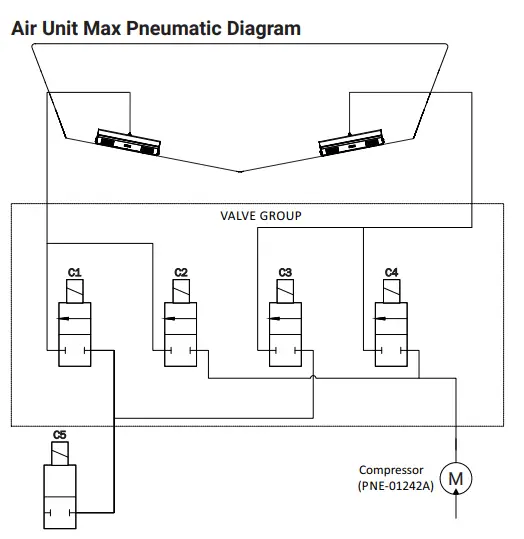 Air Unit Max Pneumatic Diagram

VALVE GROUP

C1

C2

C3

C4

C5

Compressor
(PNE-01242A)

M