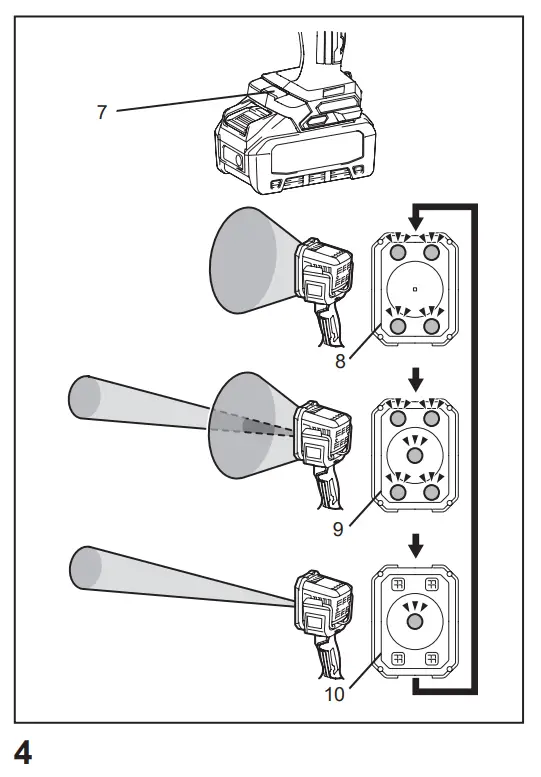 7

8

9

10

4