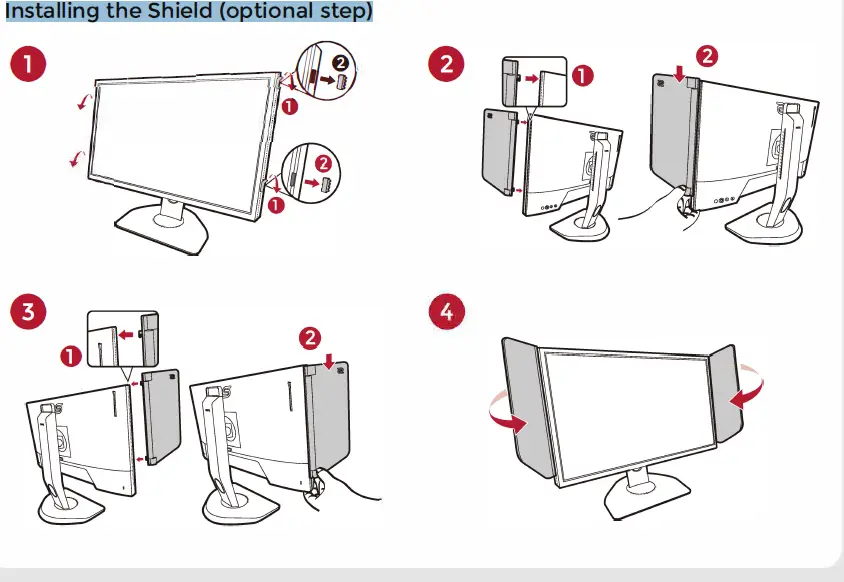 Installing the Shield (optional step)

1

2

1

2

1

2

1

2

3

1

2

4