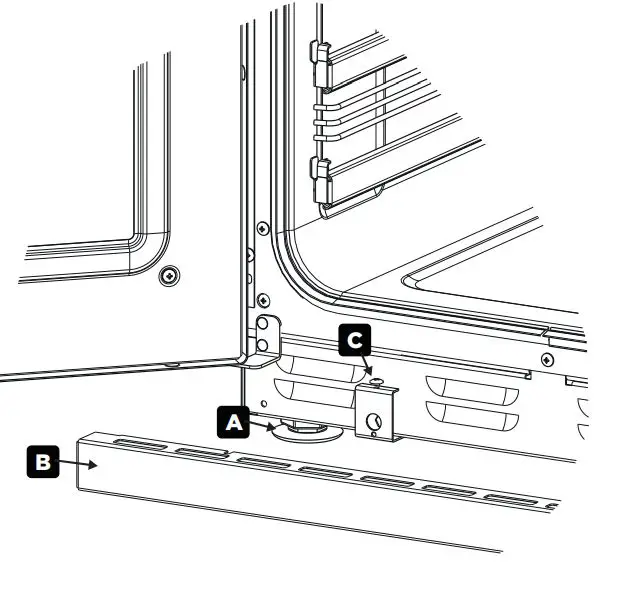 C
A
B