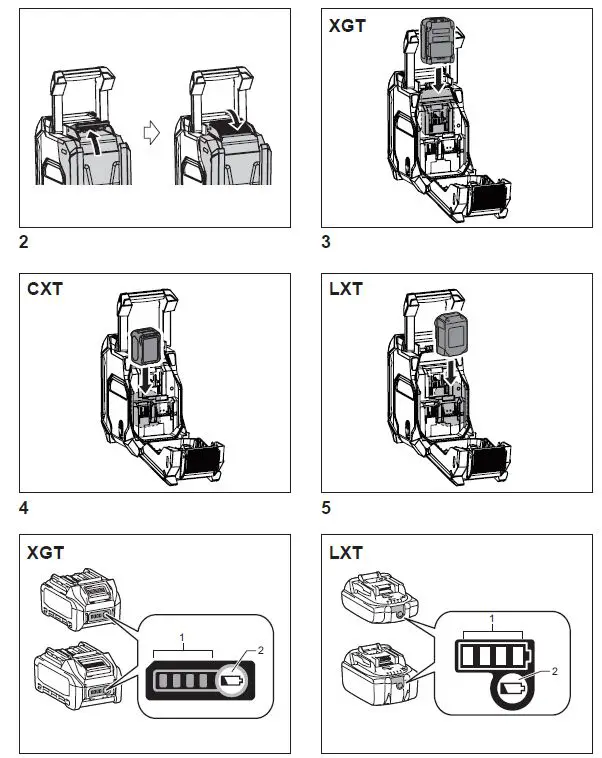 2

XGT

3

CXT

4

LXT

5

XGT

1

2

LXT

1

2