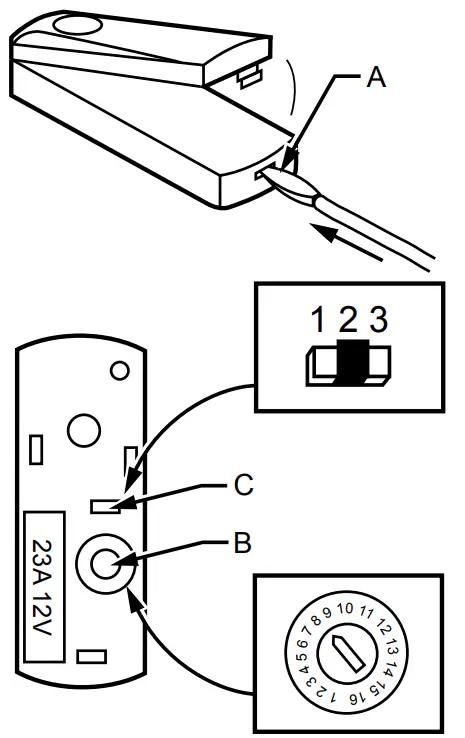 A

1 2 3

C

B

23A 12V

1 2 3 4 5 6 7 8 9 10 11 12 13 14 15 16