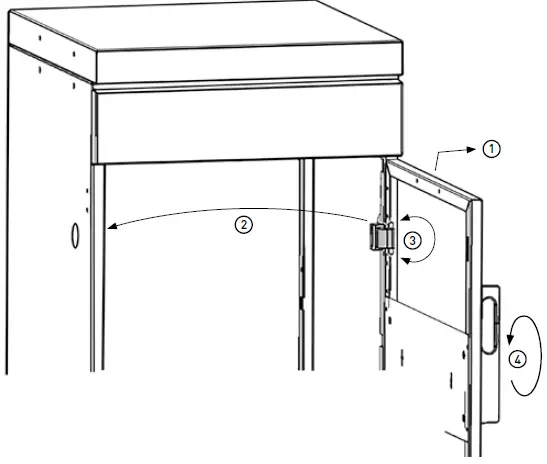 ①
②
③
④