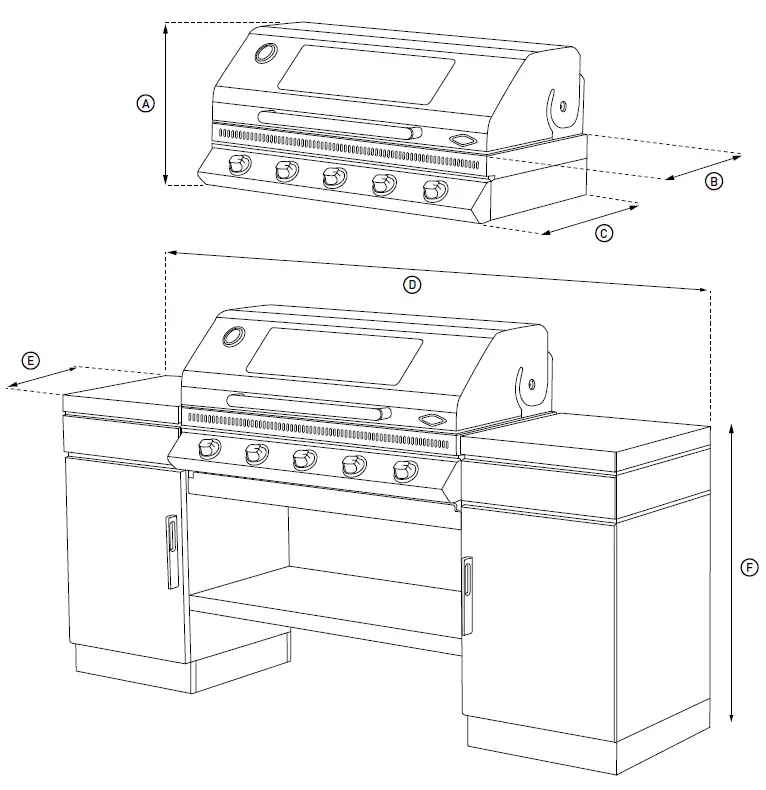 A

B

C

D

E

F