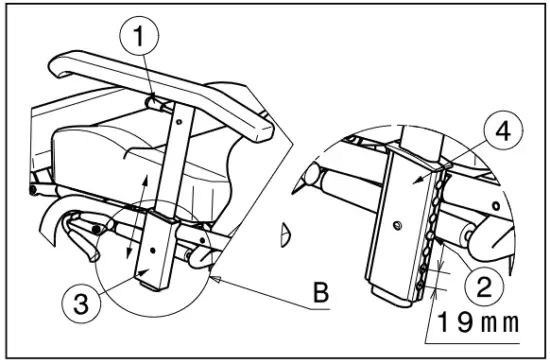 1
4
3
B
2
19mm