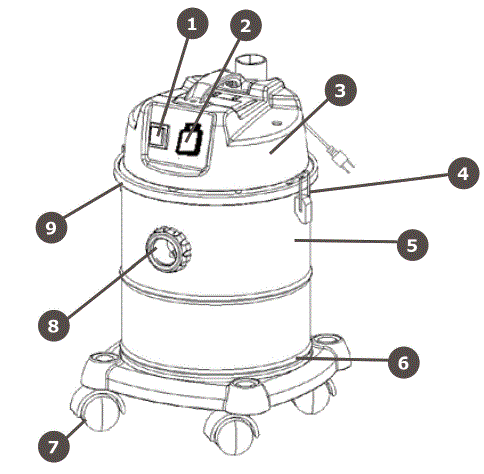 1
2
3
4
9
5
8
6
7