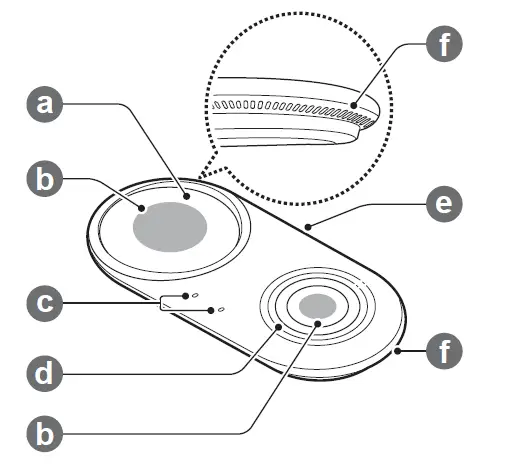 f
a
b
e
c
d
f
b