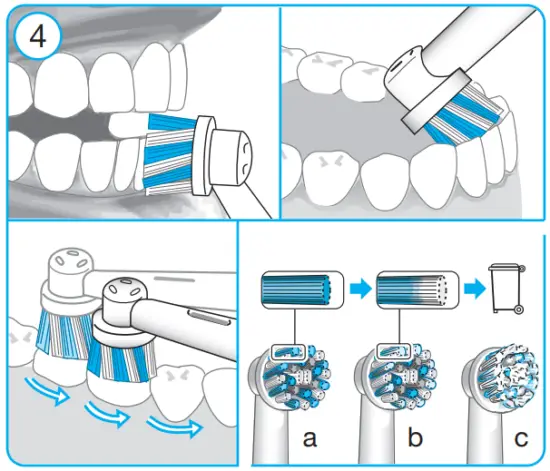 4

a

b

c