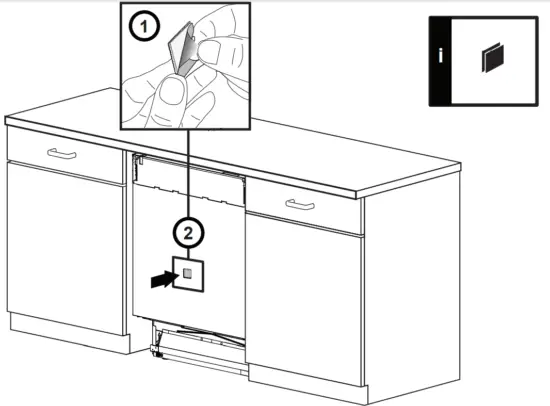 1

i

2