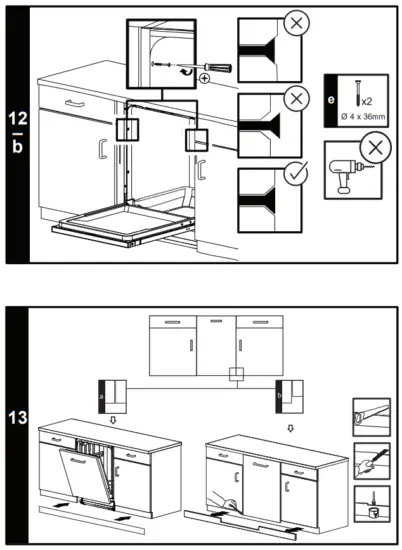 12
b

e
x2
Ø 4 x 36mm

13
a
b