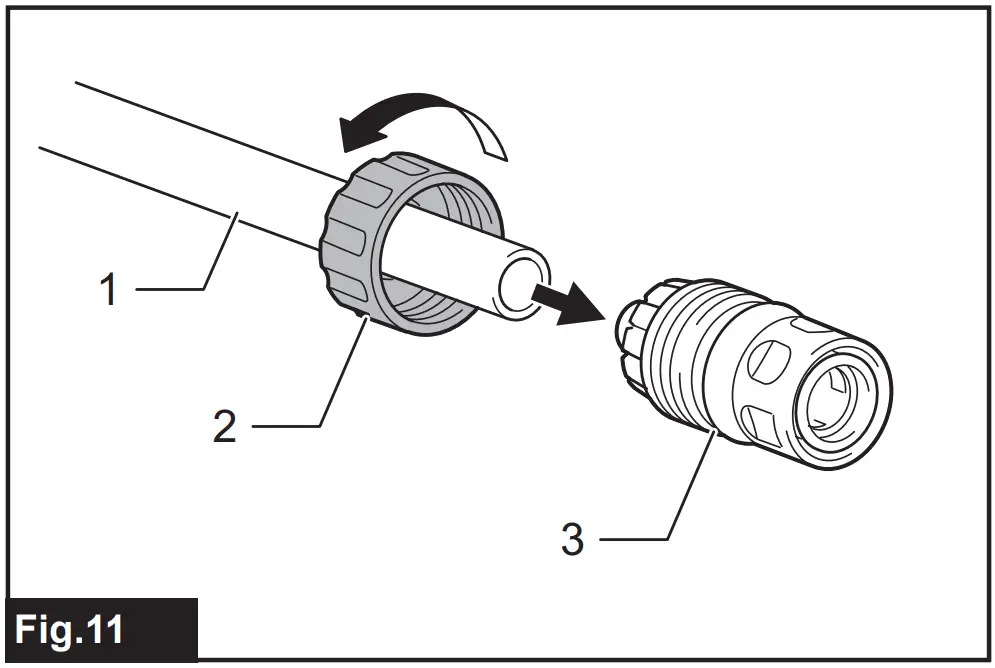 1
2
3
Fig.11