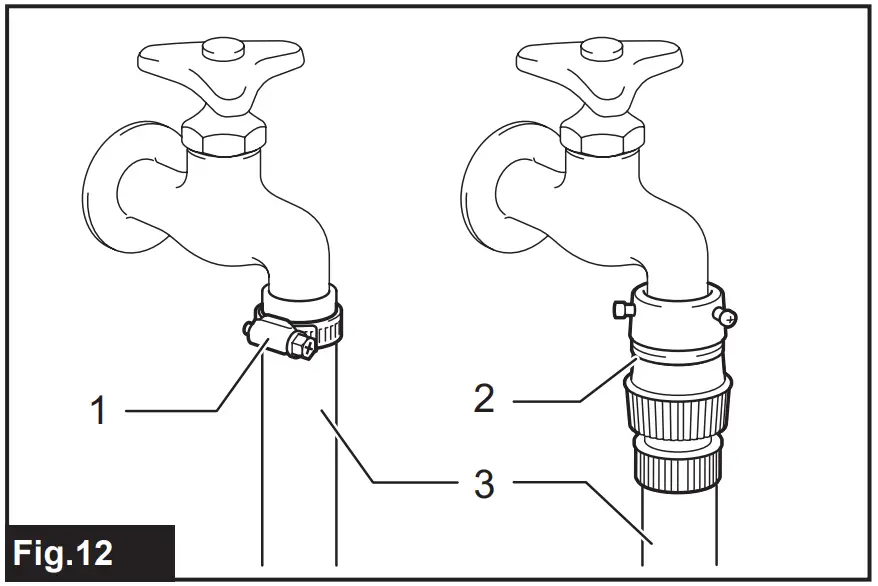 1
2
3
Fig.12