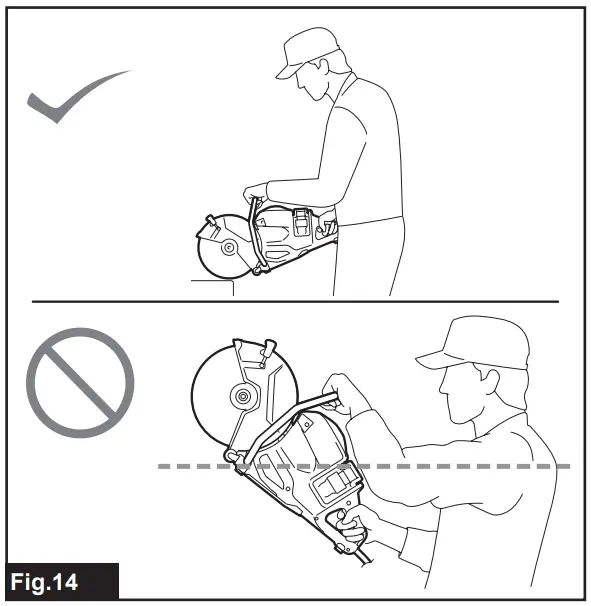 Fig.14