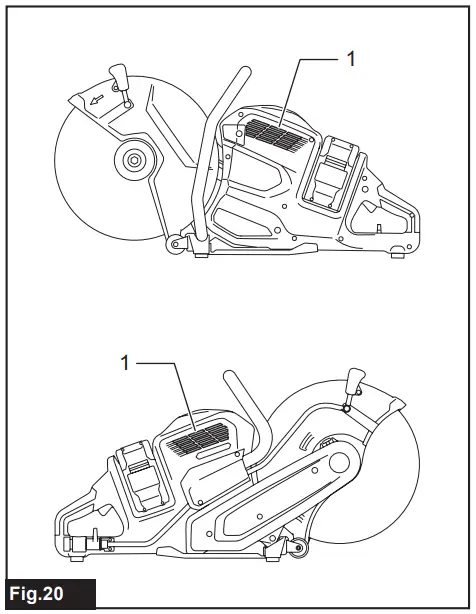 1

1

Fig.20