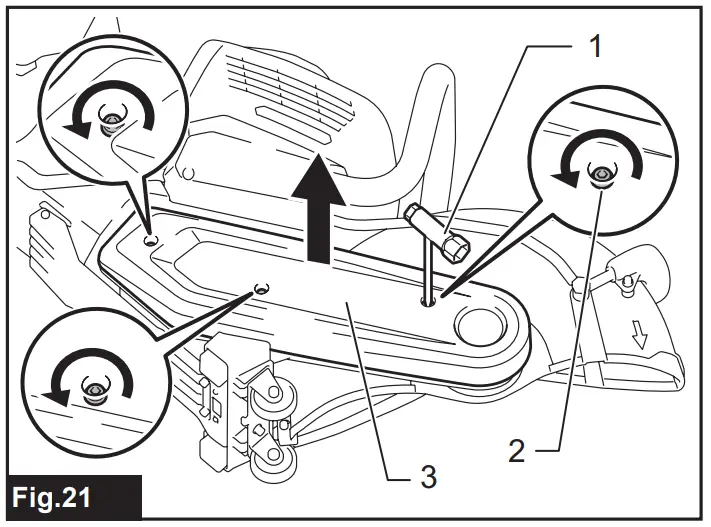 1
2
3
Fig.21