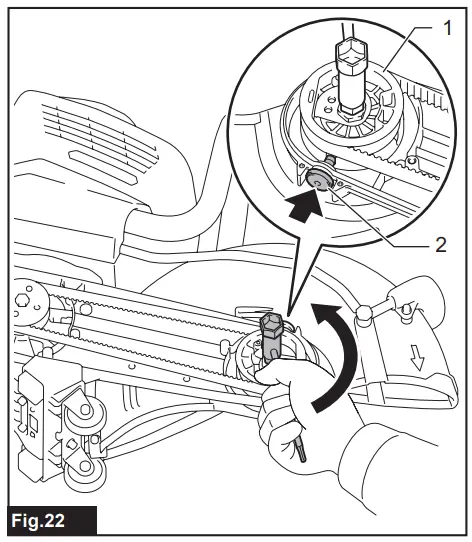 1
2
Fig.22