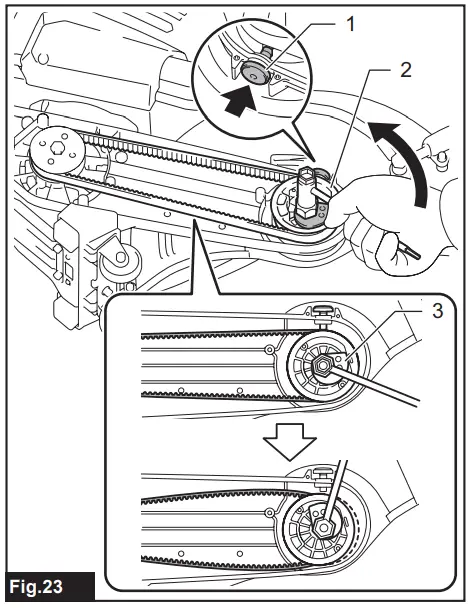 1
2
3
Fig.23