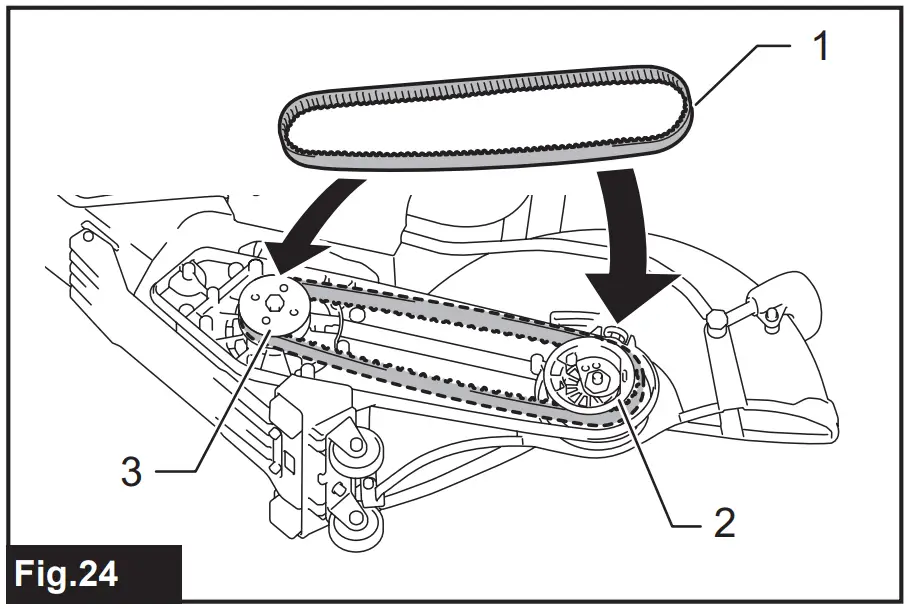 1
3
2
Fig.24