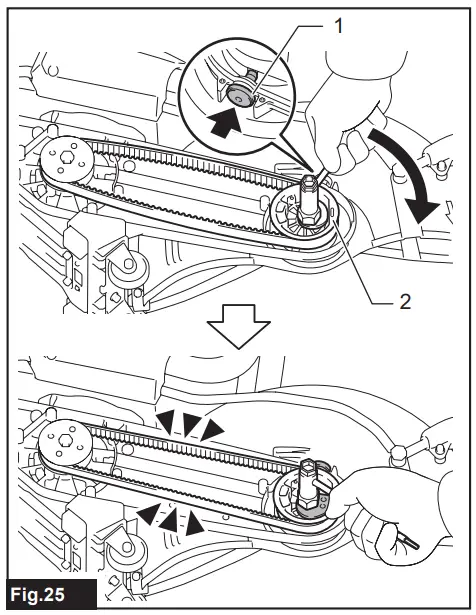 1

2

Fig.25