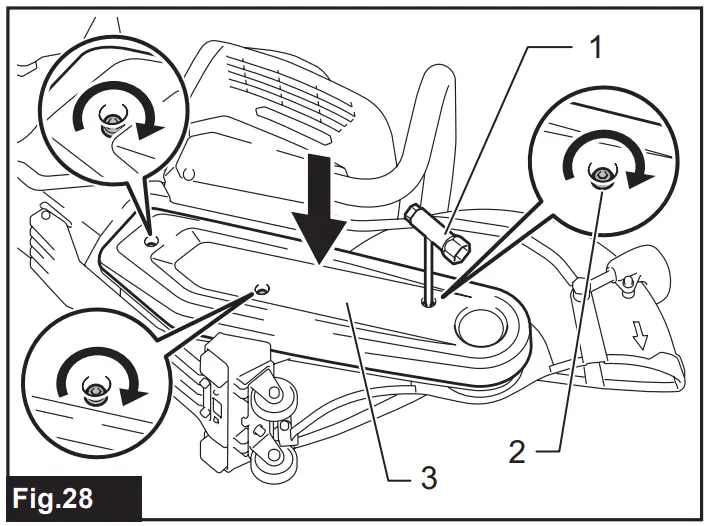 1

2

3

Fig.28