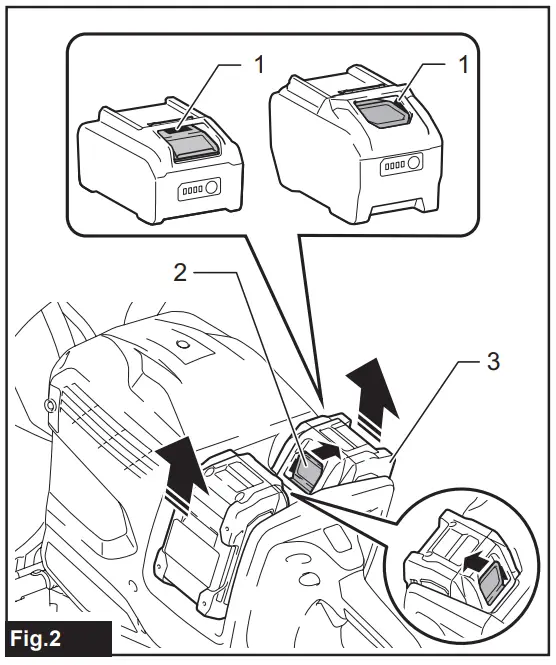 1
1
2
3
Fig.2