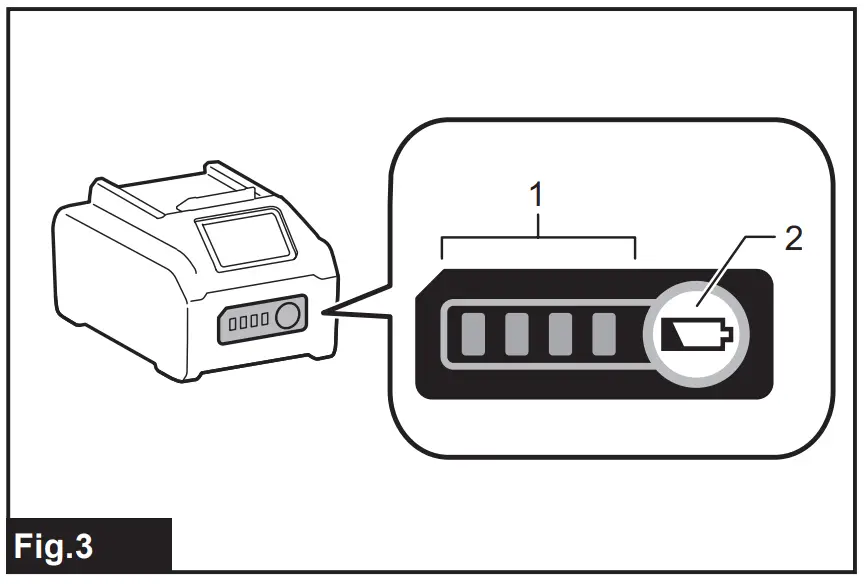 1

2

Fig.3