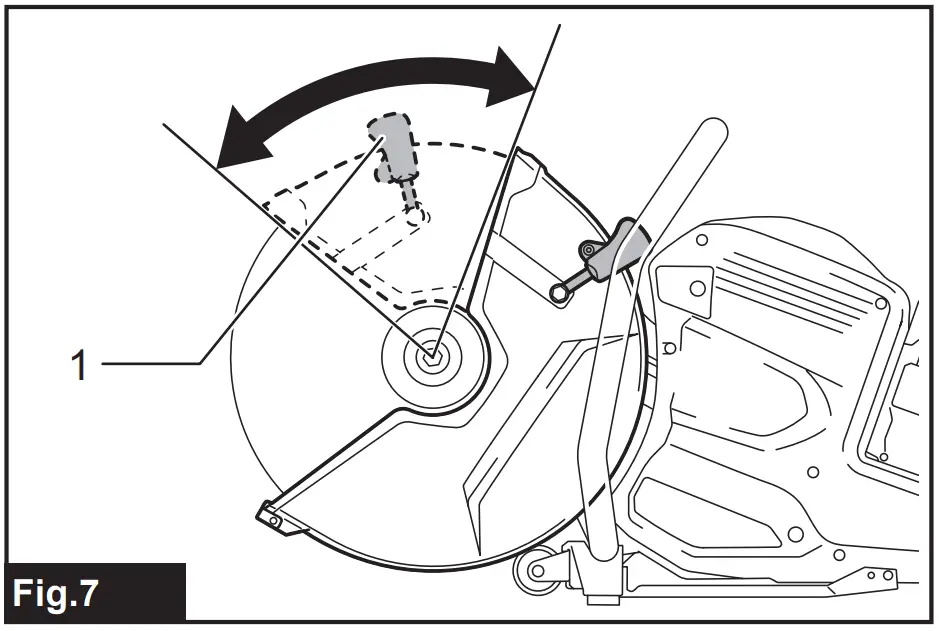 1

Fig.7