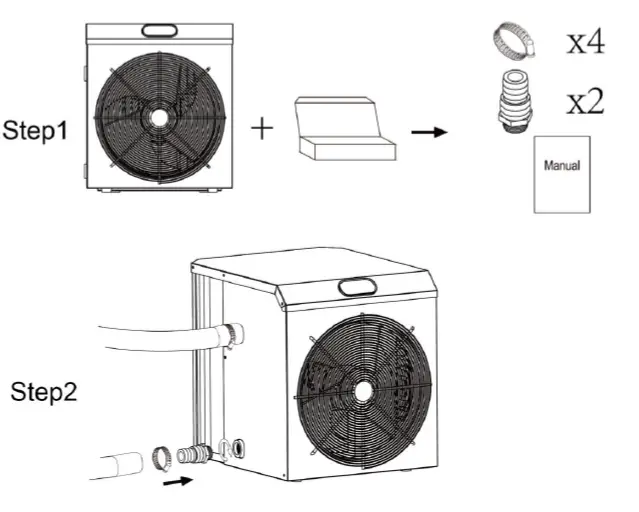 Step1

+

x4

x2

Manual

Step2