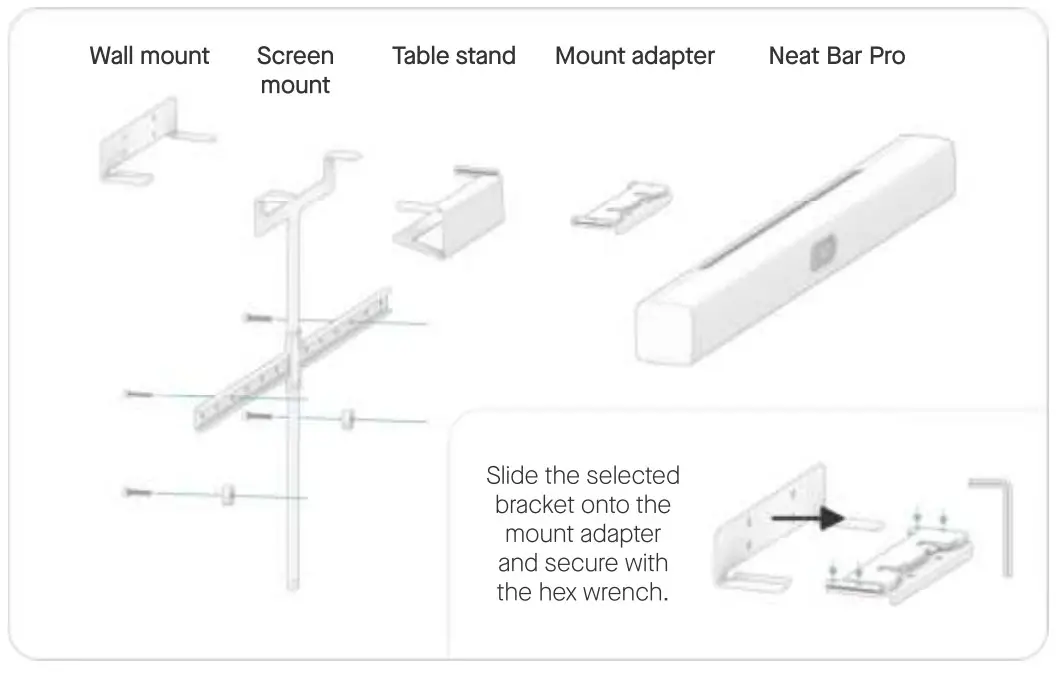 Wall mount

Screen mount

Table stand

Mount adapter

Neat Bar Pro

Slide the selected bracket onto the mount adapter and secure with the hex wrench.