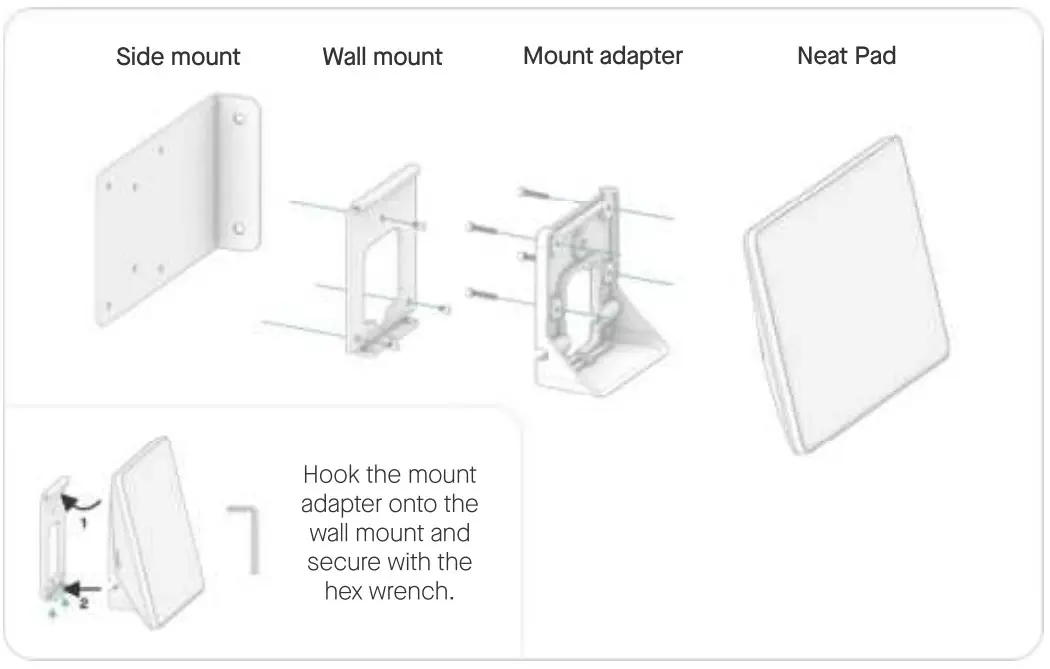 Side mount

Wall mount

Mount adapter

Neat Pad

1

2

Hook the mount adapter onto the wall mount and secure with the hex wrench.