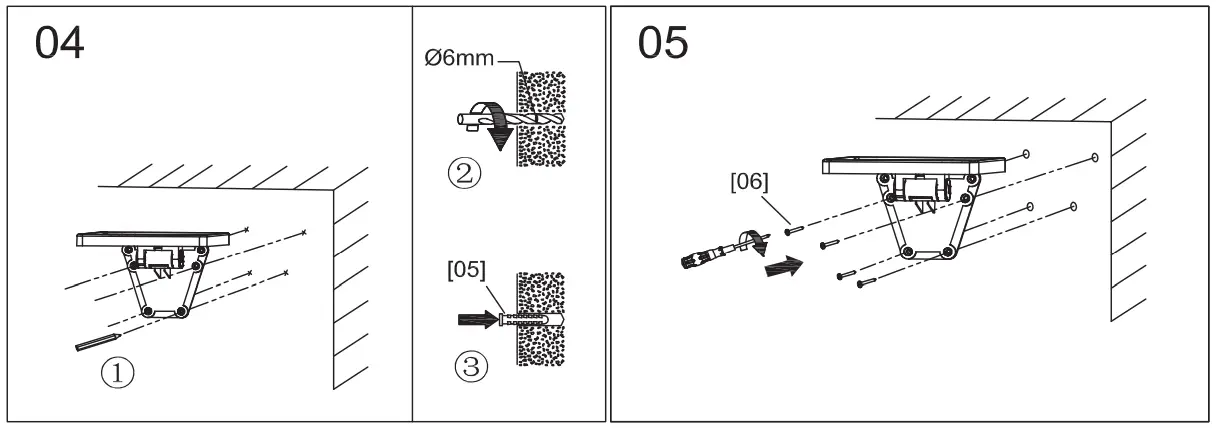 04

①

Ø6mm

②

[05]

③

05

[06]