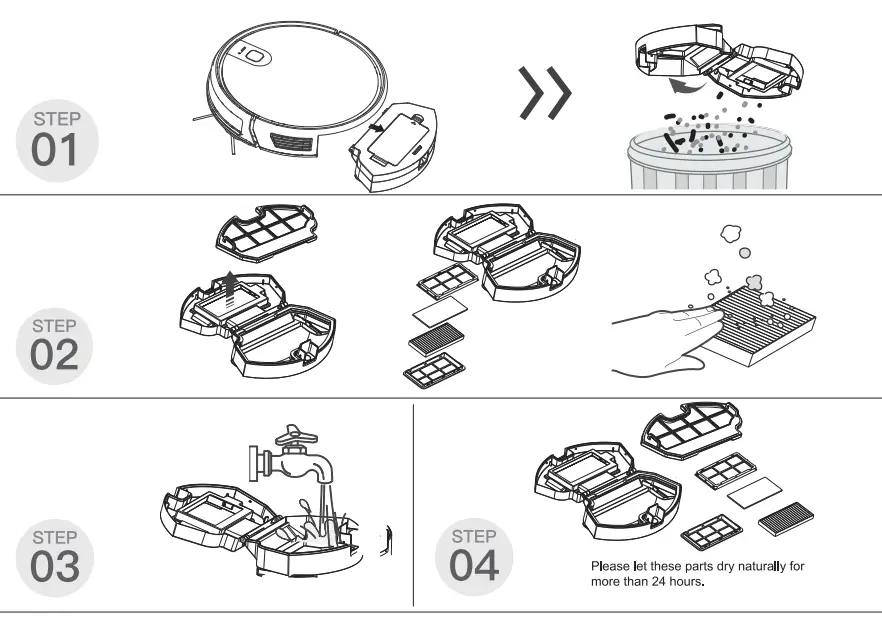 STEP 01

STEP 02

STEP 03

STEP 04

Please let these parts dry naturally for more than 24 hours.