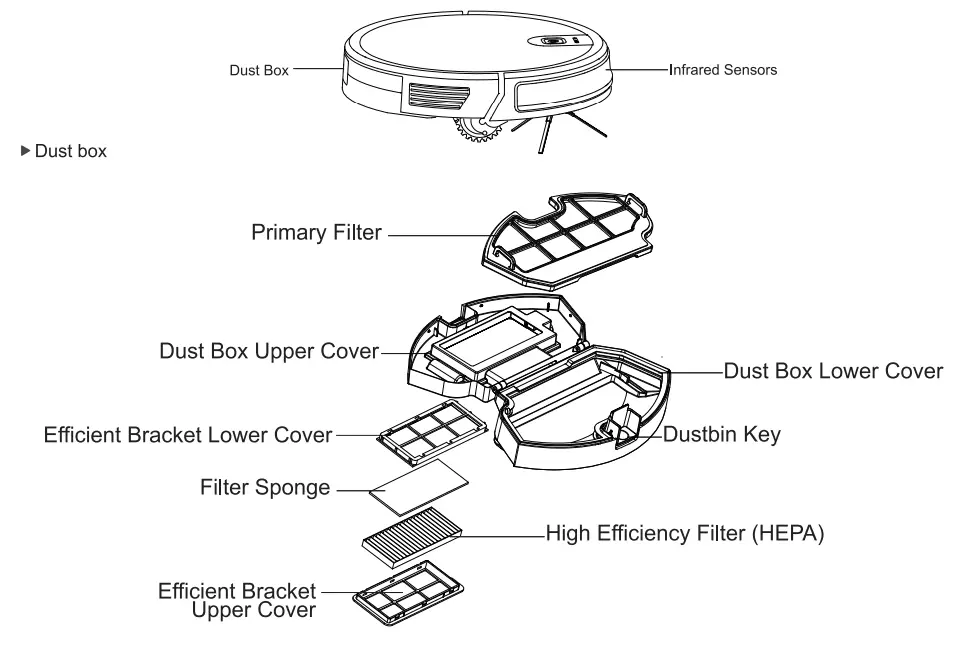 Dust Box

Infrared Sensors

▶ Dust box

Primary Filter

Dust Box Upper Cover

Dust Box Lower Cover

Efficient Bracket Lower Cover

Dustbin Key

Filter Sponge

High Efficiency Filter (HEPA)

Efficient Bracket Upper Cover